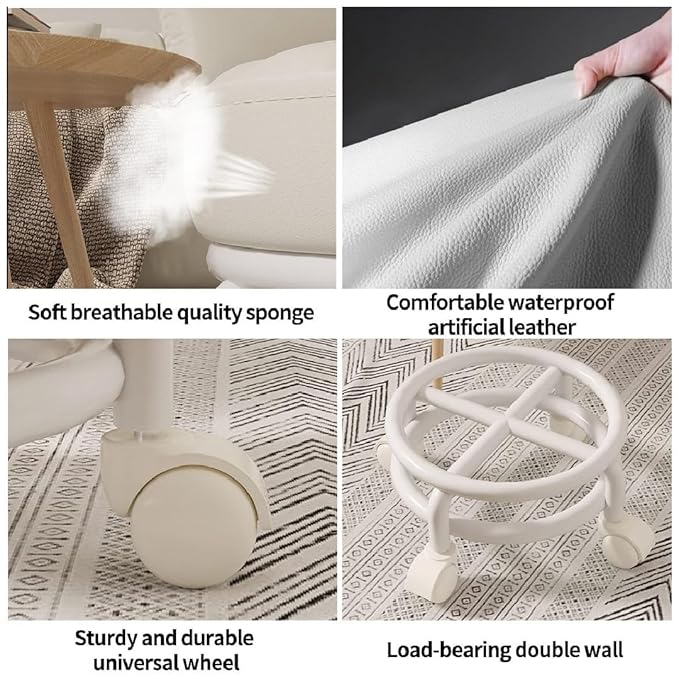 Soft breathable quality sponge

Comfortable waterproof artificial leather

Sturdy and durable universal wheel

Load-bearing double wall